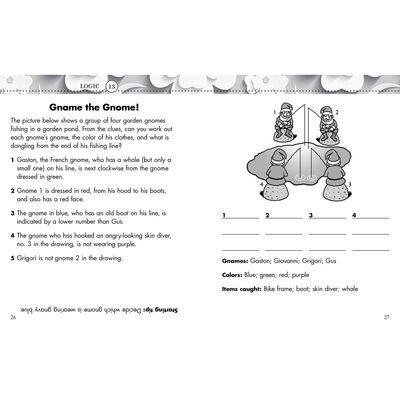 LOGIC 13

Gname the Gnome!

The picture below shows a group of four garden gnomes fishing in a garden pond. From the clues, can you work out each gnome's gname, the color of his clothes, and what is dangling from the end of his fishing line?

1 Gaston, the French gnome, who has a whale (but only a small one) on his line, is next clockwise from the gnome dressed in green.

2 Gnome 1 is dressed in red, from his hood to his boots, and also has a red face.

3 The gnome in blue, who has an old boot on his line, is indicated by a lower number than Gus.

4 The gnome who has hooked an angry-looking skin diver, no. 3 in the drawing, is not wearing purple.

5 Grigori is not gnome 2 in the drawing.

Starting tip: Decide which gnome is wearing gnavy blue.

26

1 2 4 3

1 2 3 4

Gnomes: Gaston; Giovanni; Grigori; Gus

Colors: Blue; green; red; purple

Items caught: Bike frame; boot; skin diver; whale

27