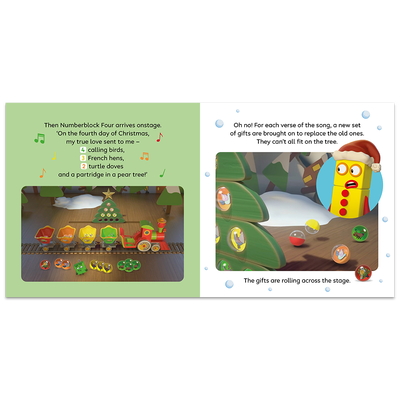 Then Numberblock Four arrives onstage.
'On the fourth day of Christmas,
my true love sent to me –
4 calling birds,
3 French hens,
2 turtle doves
and a partridge in a pear tree!'

Oh no! For each verse of the song, a new set of gifts are brought on to replace the old ones. They can't all fit on the tree.

The gifts are rolling across the stage.