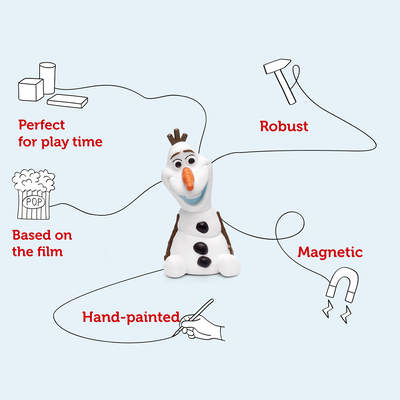 Perfect for play time

Robust

POP

Based on the film

Magnetic

Hand-painted