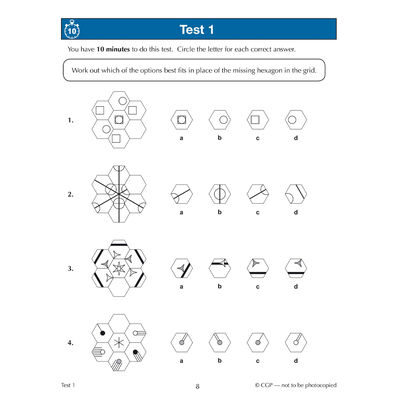 10

Test 1

You have **10 minutes** to do this test. Circle the letter for each correct answer.

Work out which of the options best fits in place of the missing hexagon in the grid.

1.

a b c d

2.

a b c d

3.

a b c d

4.

a b c d

Test 1

8

© CGP — not to be photocopied