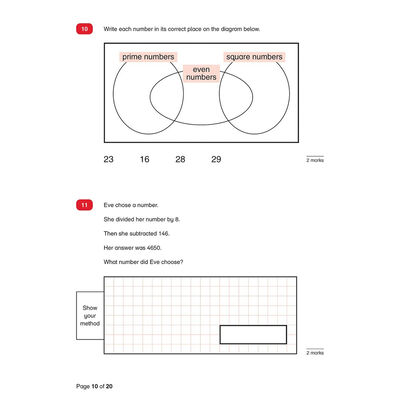 10 Write each number in its correct place on the diagram below.

prime numbers

even numbers

square numbers

23 16 28 29

2 marks

11 Eve chose a number.

She divided her number by 8.

Then she subtracted 146.

Her answer was 4650.

What number did Eve choose?

Show your method

2 marks

Page 10 of 20